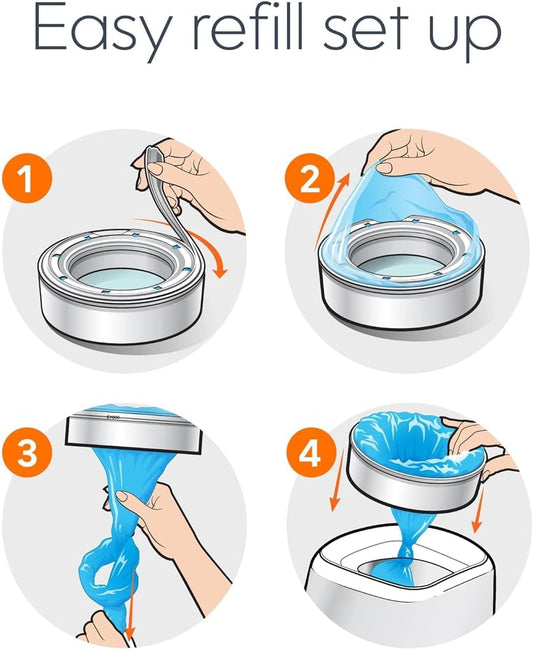 Easy refill set up

1

2

3

4