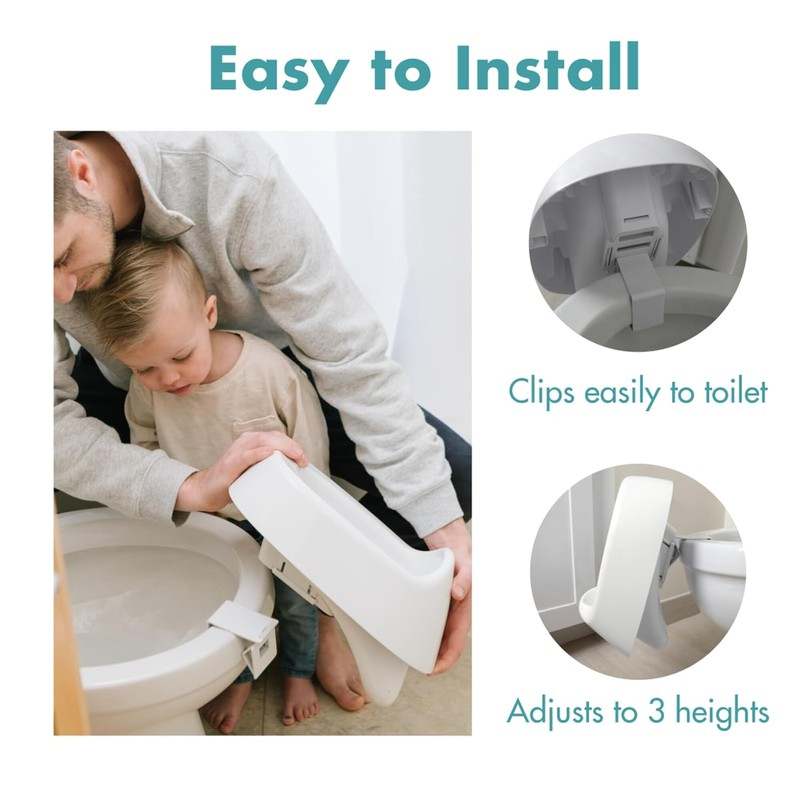 Easy to Install

Clips easily to toilet

Adjusts to 3 heights