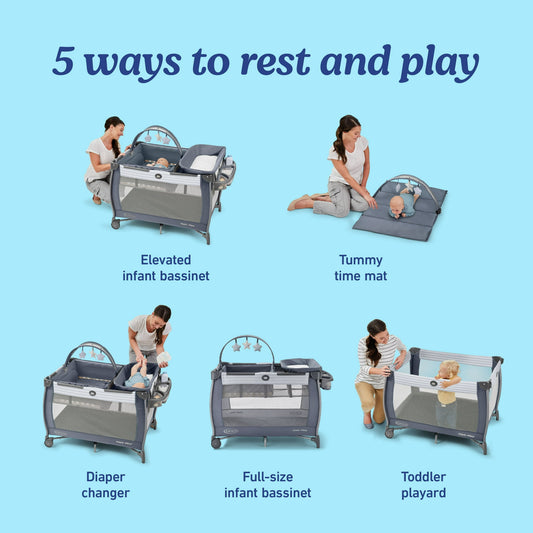 5 ways to rest and play

Elevated infant bassinet

Tummy time mat

Diaper changer

Full-size infant bassinet

Toddler playard