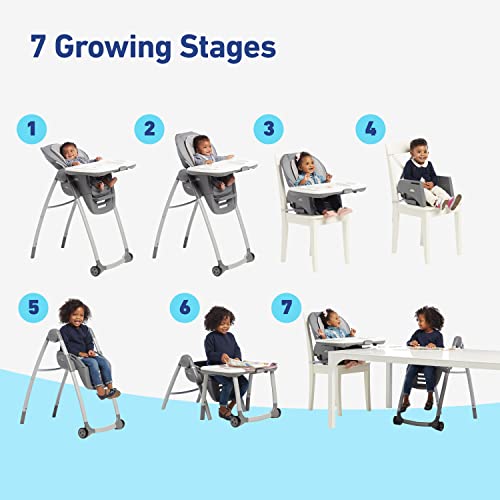 7 Growing Stages

1

2

3

4

5

6

7