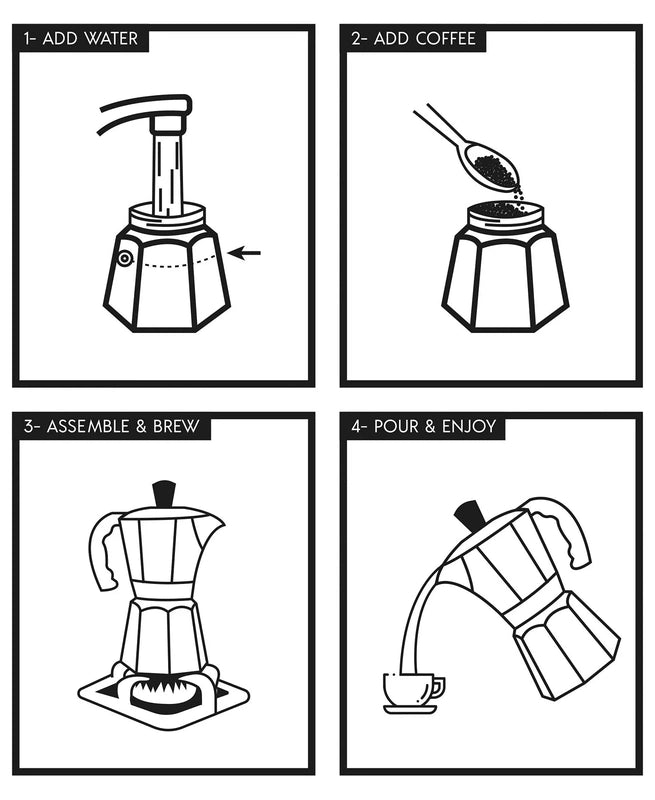 1- ADD WATER

2- ADD COFFEE

3- ASSEMBLE & BREW

4- POUR & ENJOY