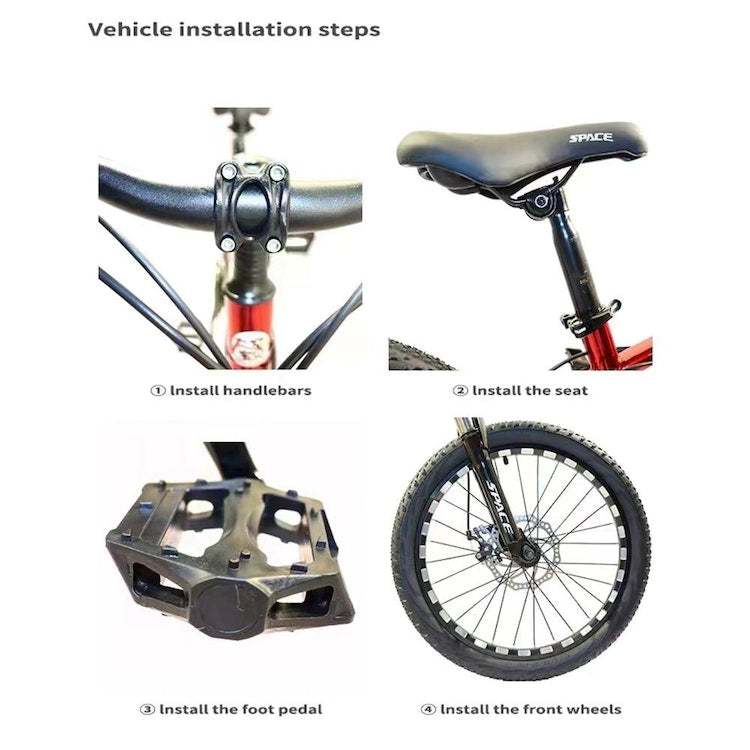 Vehicle installation steps

SPACE

① Install handlebars

② Install the seat

SPACE

③ Install the foot pedal

④ Install the front wheels