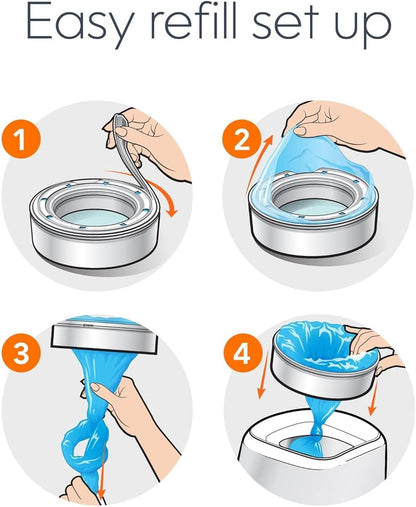 Easy refill set up

1

2

3

4