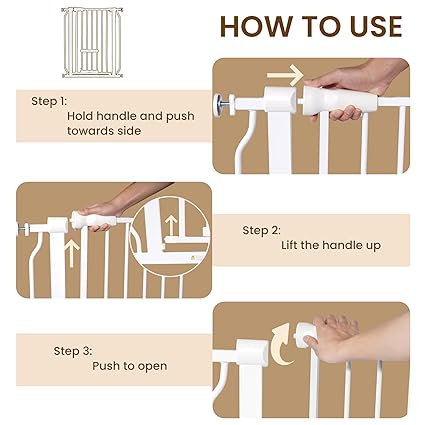 HOW TO USE

Step 1:
Hold handle and push towards side

Step 2:
Lift the handle up

Step 3:
Push to open