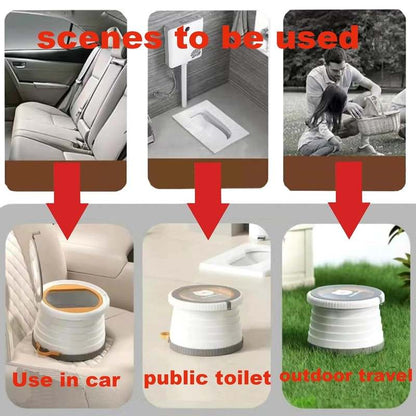 scenes to be used

Use in car

public toilet

outdoor travel