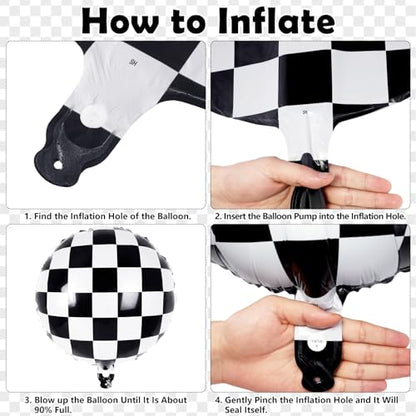 How to Inflate

SH

1. Find the Inflation Hole of the Balloon.

SH

2. Insert the Balloon Pump into the Inflation Hole.

3. Blow up the Balloon Until It Is About 90% Full.

4. Gently Pinch the Inflation Hole and It Will Seal Itself.