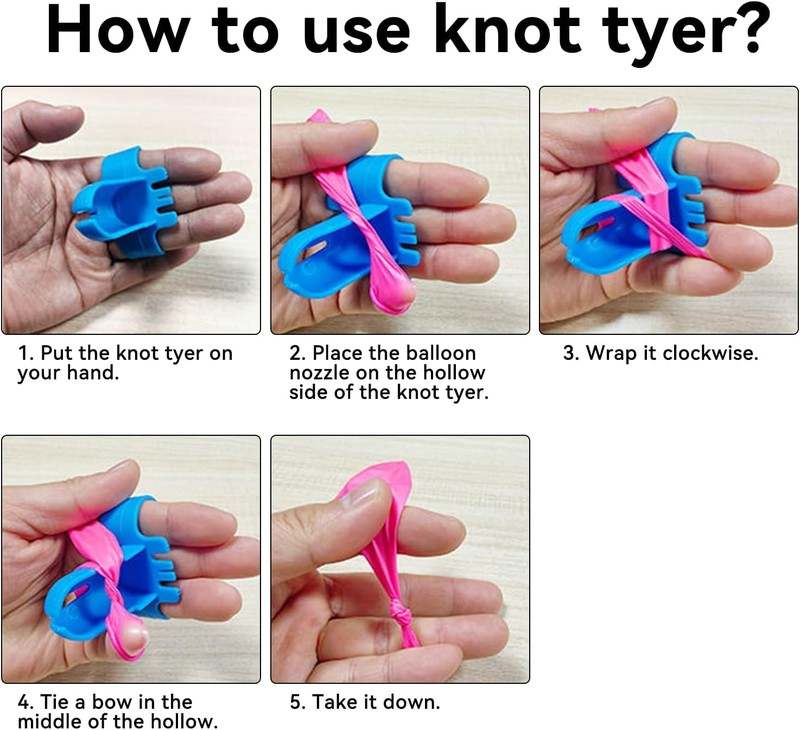 How to use knot tyer?

1. Put the knot tyer on your hand.

2. Place the balloon nozzle on the hollow side of the knot tyer.

3. Wrap it clockwise.

4. Tie a bow in the middle of the hollow.

5. Take it down.