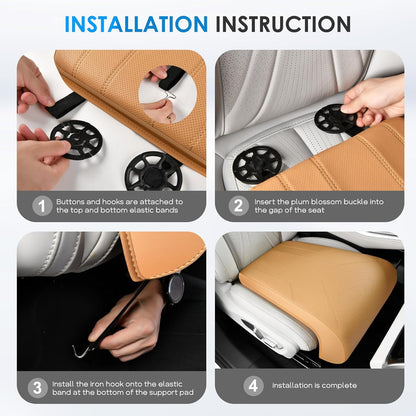 INSTALLATION INSTRUCTION

1 Buttons and hooks are attached to the top and bottom elastic bands

2 Insert the plum blossom buckle into the gap of the seat

3 Install the iron hook onto the elastic band at the bottom of the support pad

4 Installation is complete