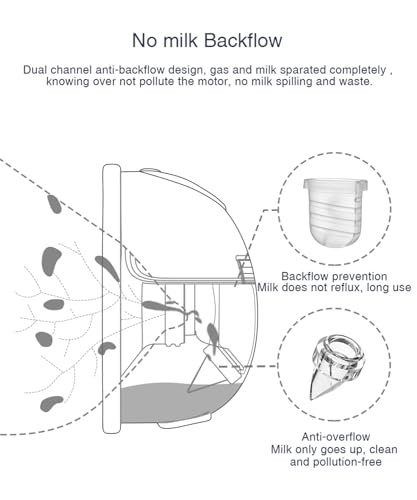 No milk Backflow

Dual channel anti-backflow design, gas and milk sparated completely , knowing over not pollute the motor, no milk spilling and waste.

Backflow prevention
Milk does not reflux, long use

Anti-overflow
Milk only goes up, clean and pollution-free