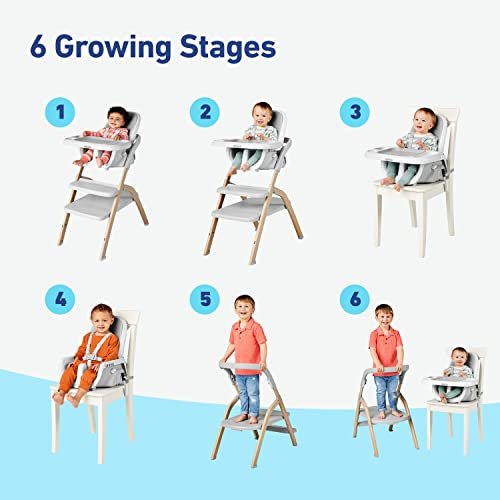 6 Growing Stages

1

2

3

4

5

6