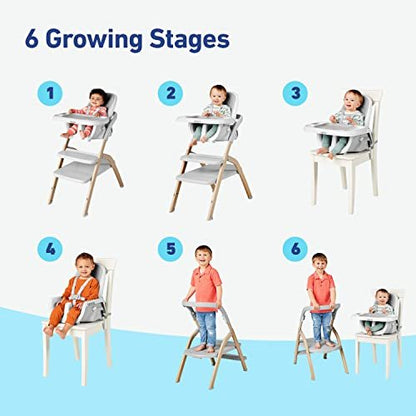 6 Growing Stages

1

2

3

4

5

6