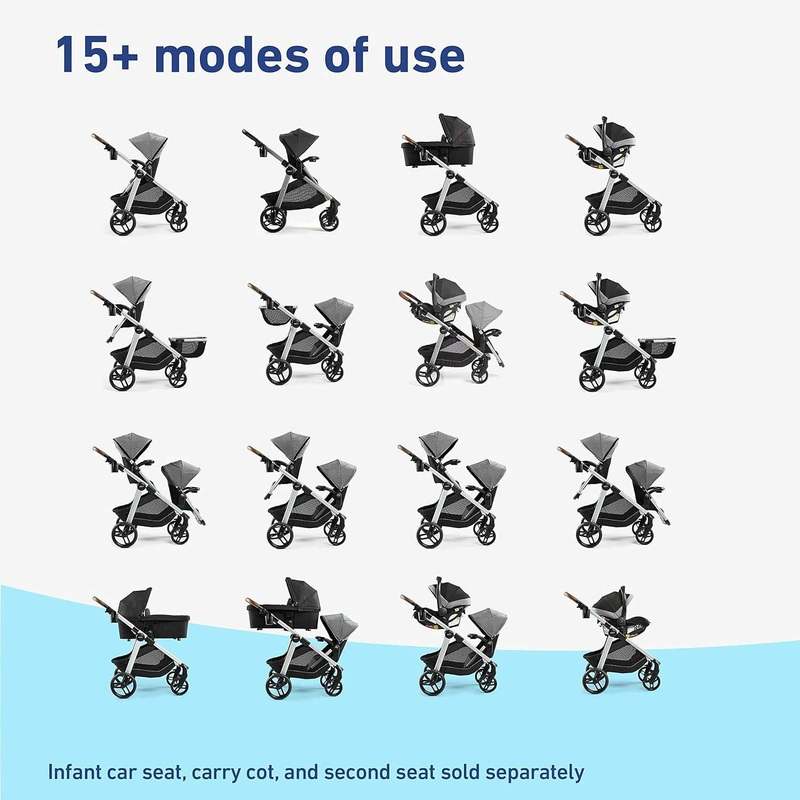 15+ modes of use

Infant car seat, carry cot, and second seat sold separately