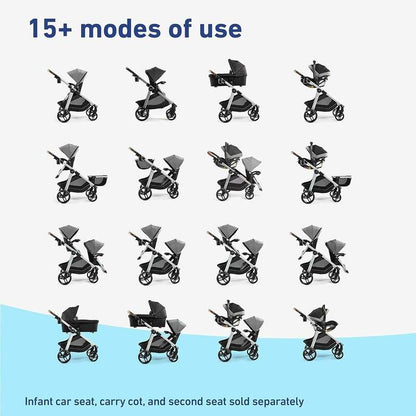 15+ modes of use

Infant car seat, carry cot, and second seat sold separately