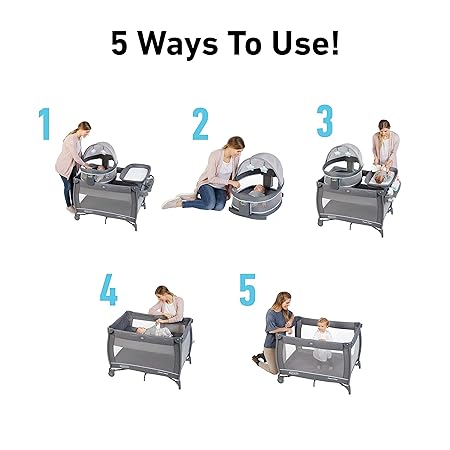 5 Ways To Use!

1

2

3

4

5