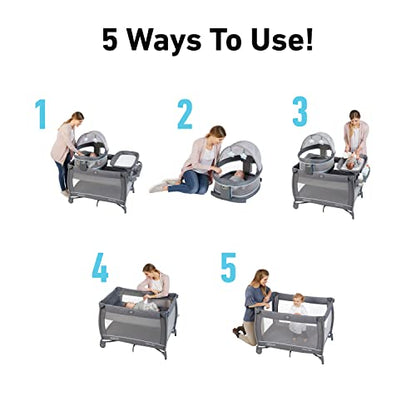 5 Ways To Use!

1

2

3

4

5