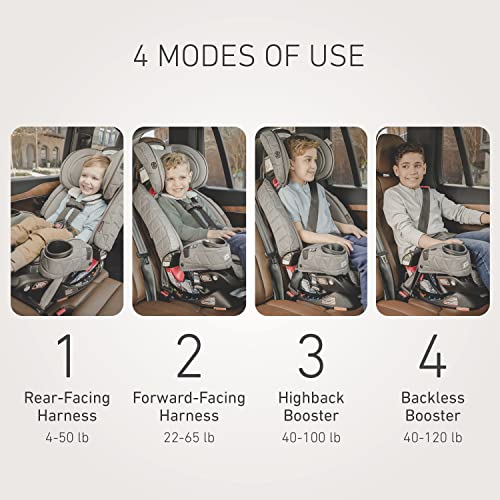 4 MODES OF USE

1
Rear-Facing Harness
4-50 lb

2
Forward-Facing Harness
22-65 lb

3
Highback Booster
40-100 lb

4
Backless Booster
40-120 lb