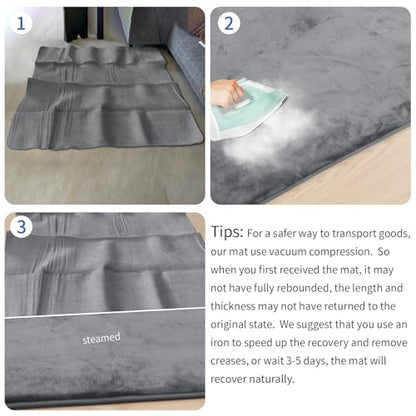 1

2

3

steamed

Tips: For a safer way to transport goods, our mat use vacuum compression. So when you first received the mat, it may not have fully rebounded, the length and thickness may not have returned to the original state. We suggest that you use an iron to speed up the recovery and remove creases, or wait 3-5 days, the mat will recover naturally.