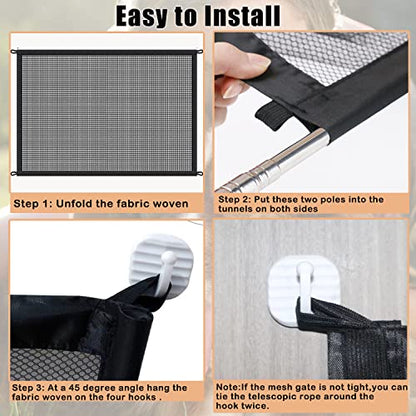 Easy to Install

Step 1: Unfold the fabric woven

Step 2: Put these two poles into the tunnels on both sides

Step 3: At a 45 degree angle hang the fabric woven on the four hooks .

Note:If the mesh gate is not tight,you can tie the telescopic rope around the hook twice.