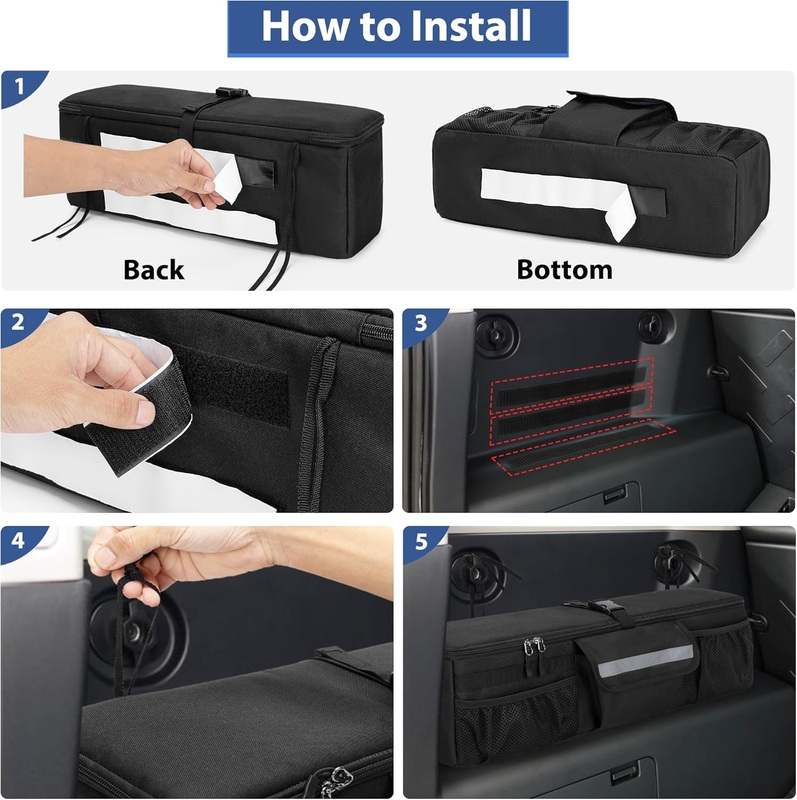 How to Install

1

Back

Bottom

2

3

4

5