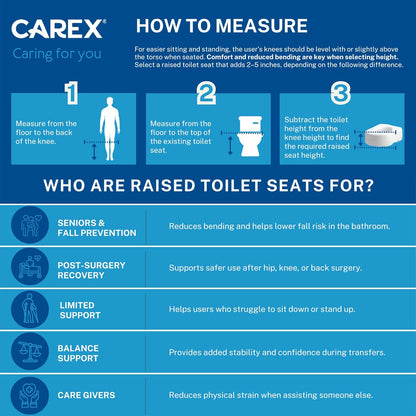 CAREX®
Caring for you

HOW TO MEASURE

For easier sitting and standing, the user's knees should be level with or slightly above the torso when seated. Comfort and reduced bending are key when selecting height. Select a raised toilet seat that adds 2–5 inches, depending on the following difference.

1
Measure from the floor to the back of the knee.

2
Measure from the floor to the top of the existing toilet seat.

3
Subtract the toilet height from the knee height to find the required raised seat height.

WHO ARE RAISED TOILET SEATS FOR?

| | |
|---|---|
| SENIORS & FALL PREVENTION | Reduces bending and helps lower fall risk in the bathroom. |
| POST-SURGERY RECOVERY | Supports safer use after hip, knee, or back surgery. |
| LIMITED SUPPORT | Helps users who struggle to sit down or stand up. |
| BALANCE SUPPORT | Provides added stability and confidence during transfers. |
| CARE GIVERS | Reduces physical strain when assisting someone else. |