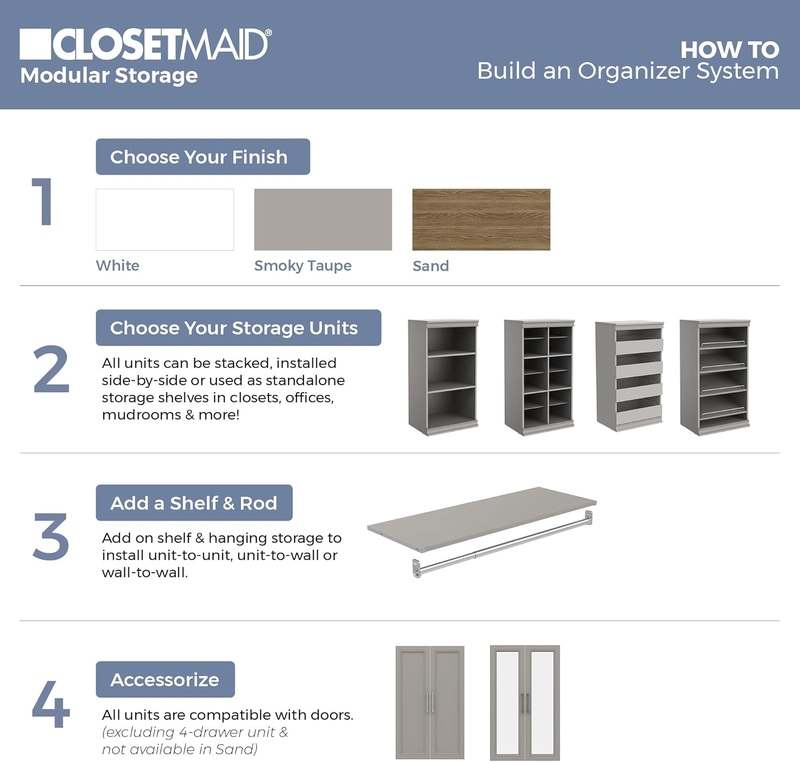 CLOSETMAID®
Modular Storage

HOW TO
Build an Organizer System

1

Choose Your Finish

White

Smoky Taupe

Sand

2

Choose Your Storage Units

All units can be stacked, installed side-by-side or used as standalone storage shelves in closets, offices, mudrooms & more!

3

Add a Shelf & Rod

Add on shelf & hanging storage to install unit-to-unit, unit-to-wall or wall-to-wall.

4

Accessorize

All units are compatible with doors. (excluding 4-drawer unit & not available in Sand)