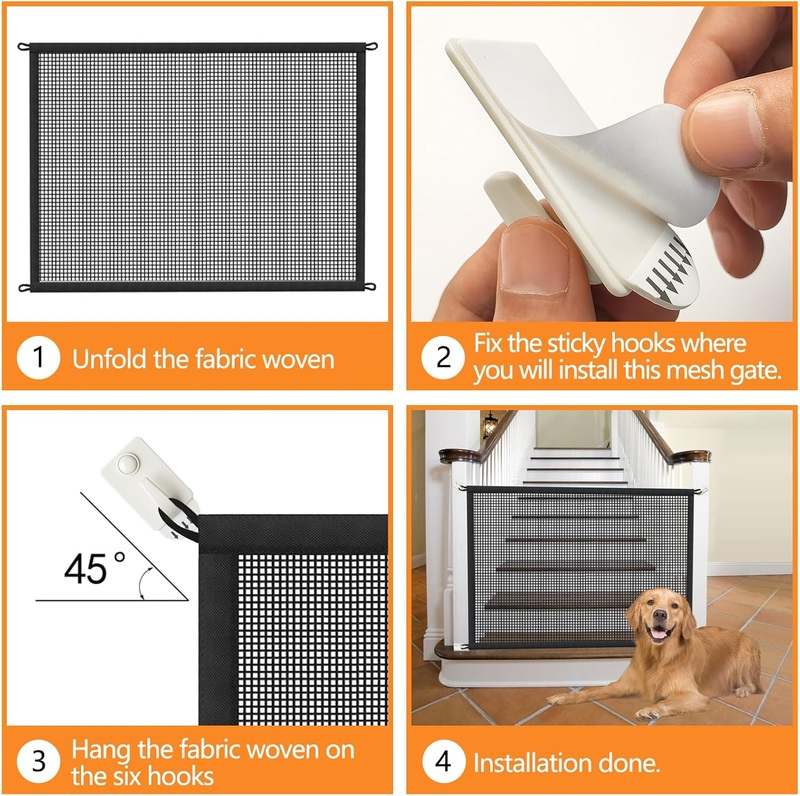 1 Unfold the fabric woven

2 Fix the sticky hooks where you will install this mesh gate.

45°

3 Hang the fabric woven on the six hooks

4 Installation done.