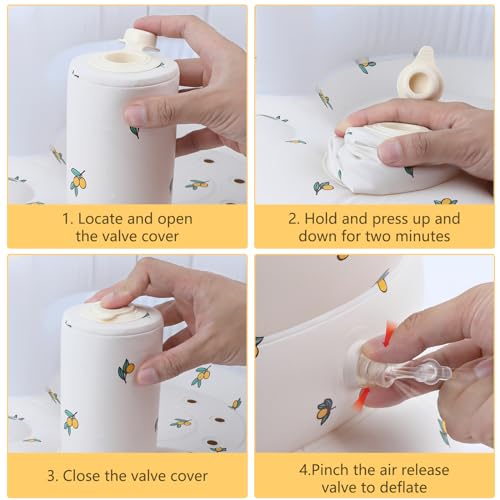 1. Locate and open the valve cover

2. Hold and press up and down for two minutes

3. Close the valve cover

4.Pinch the air release valve to deflate