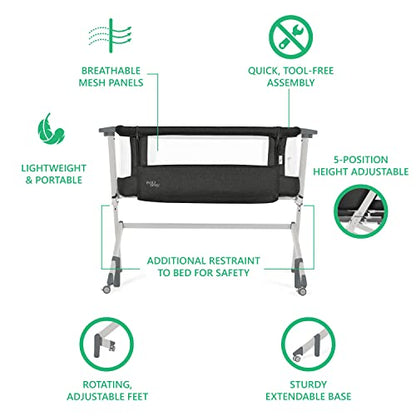 BREATHABLE MESH PANELS

QUICK, TOOL-FREE ASSEMBLY

LIGHTWEIGHT & PORTABLE

5-POSITION HEIGHT ADJUSTABLE

ADDITIONAL RESTRAINT TO BED FOR SAFETY

ROTATING, ADJUSTABLE FEET

STURDY EXTENDABLE BASE