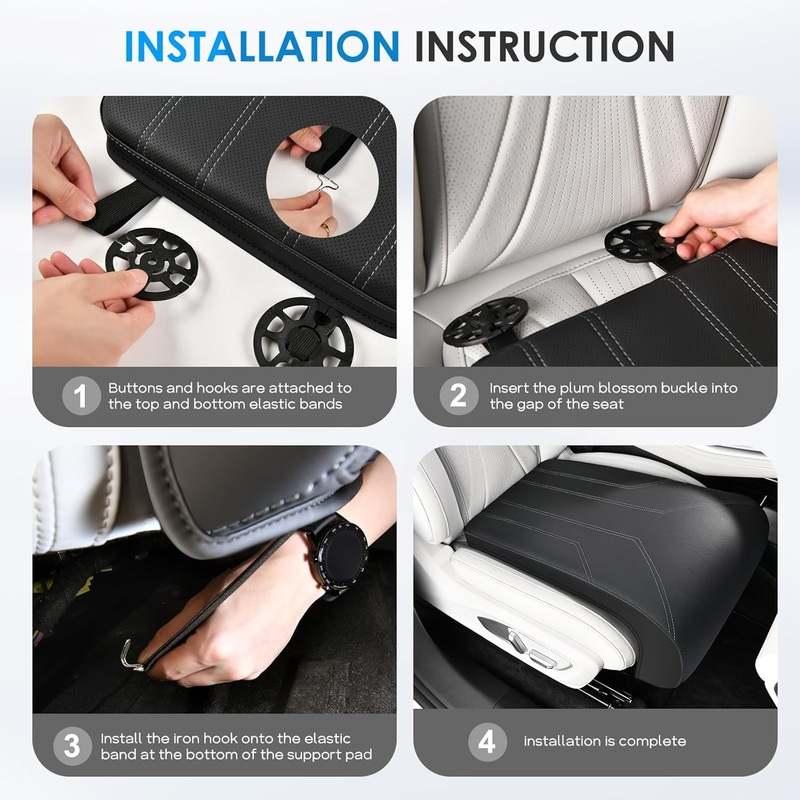 INSTALLATION INSTRUCTION

1 Buttons and hooks are attached to the top and bottom elastic bands

2 Insert the plum blossom buckle into the gap of the seat

3 Install the iron hook onto the elastic band at the bottom of the support pad

4 Installation is complete