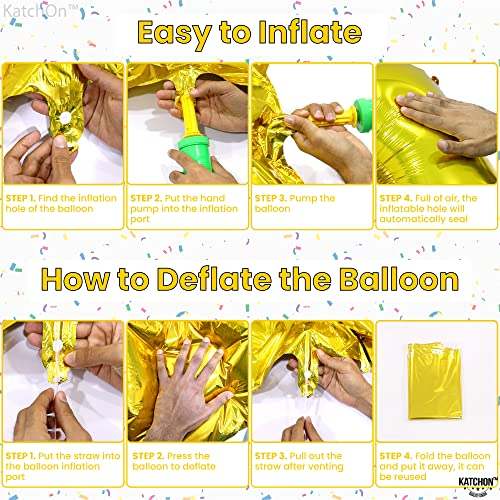 KatchOn™

Easy to Inflate

STEP 1. Find the inflation hole of the balloon

STEP 2. Put the hand pump into the inflation port

STEP 3. Pump the balloon

STEP 4. Full of air, the inflatable hole will automatically seal

How to Deflate the Balloon

STEP 1. Put the straw into the balloon inflation port

STEP 2. Press the balloon to deflate

STEP 3. Pull out the straw after venting

STEP 4. Fold the balloon and put it away, it can be reused

KATCHON™