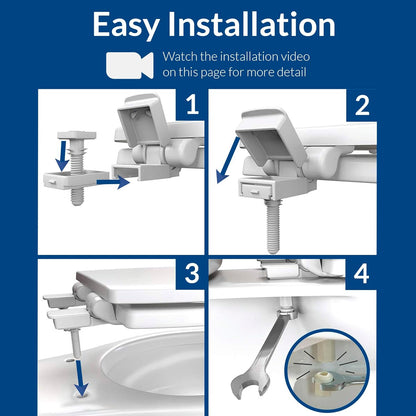 Easy Installation

Watch the installation video on this page for more detail

1

2

3

4