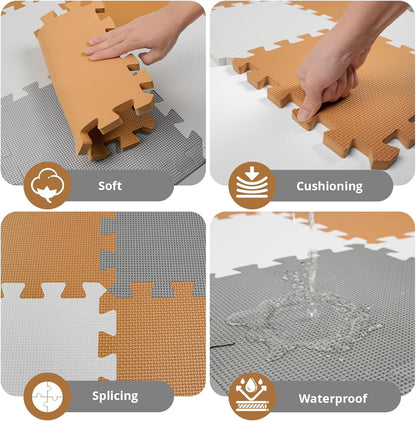 Soft

Cushioning

Splicing

Waterproof