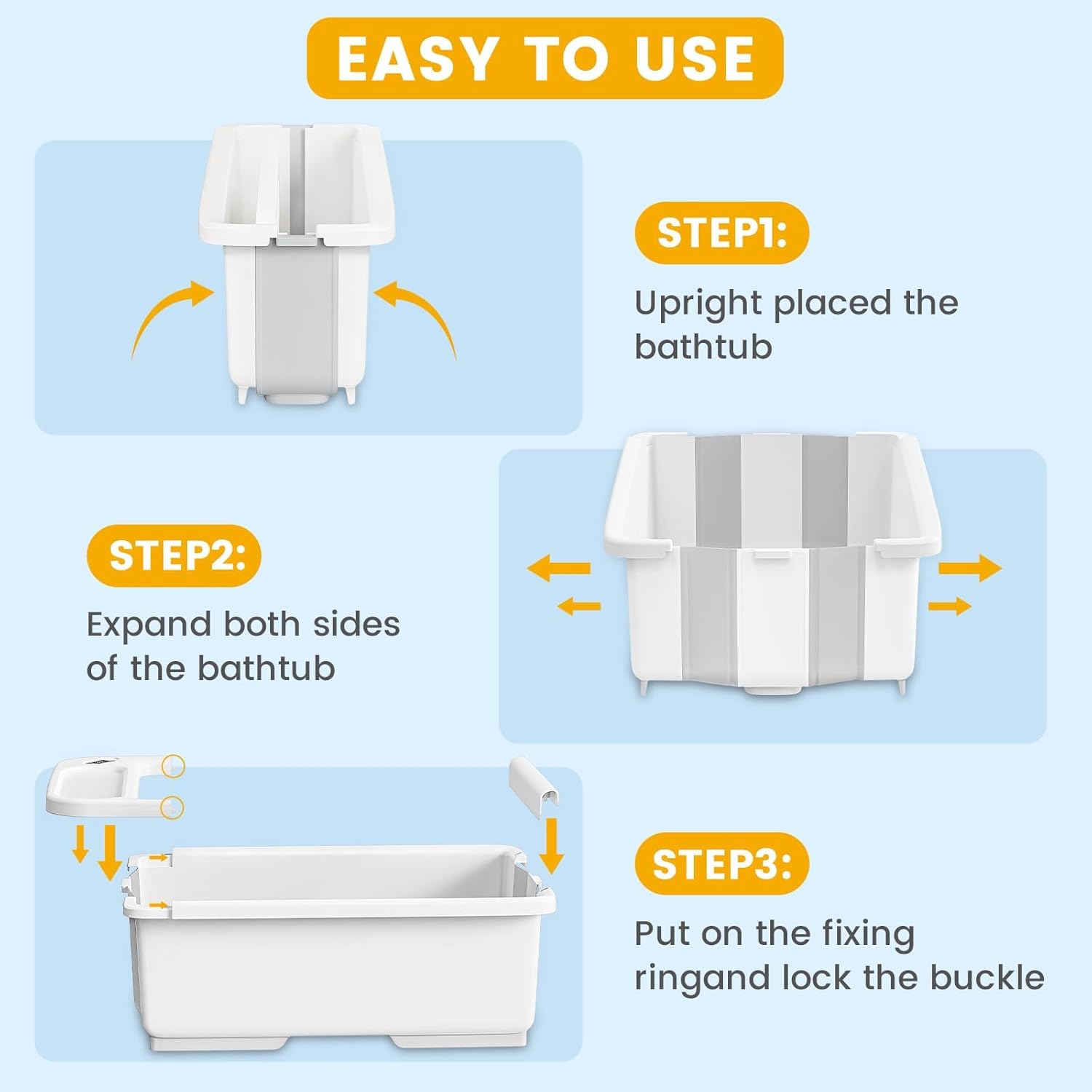 EASY TO USE

STEP1:

Upright placed the bathtub

STEP2:

Expand both sides of the bathtub

STEP3:

Put on the fixing ringand lock the buckle