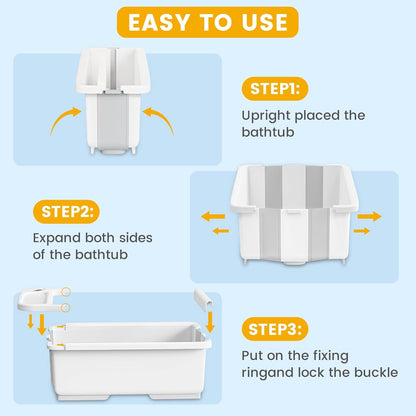 EASY TO USE

STEP1:

Upright placed the bathtub

STEP2:

Expand both sides of the bathtub

STEP3:

Put on the fixing ringand lock the buckle