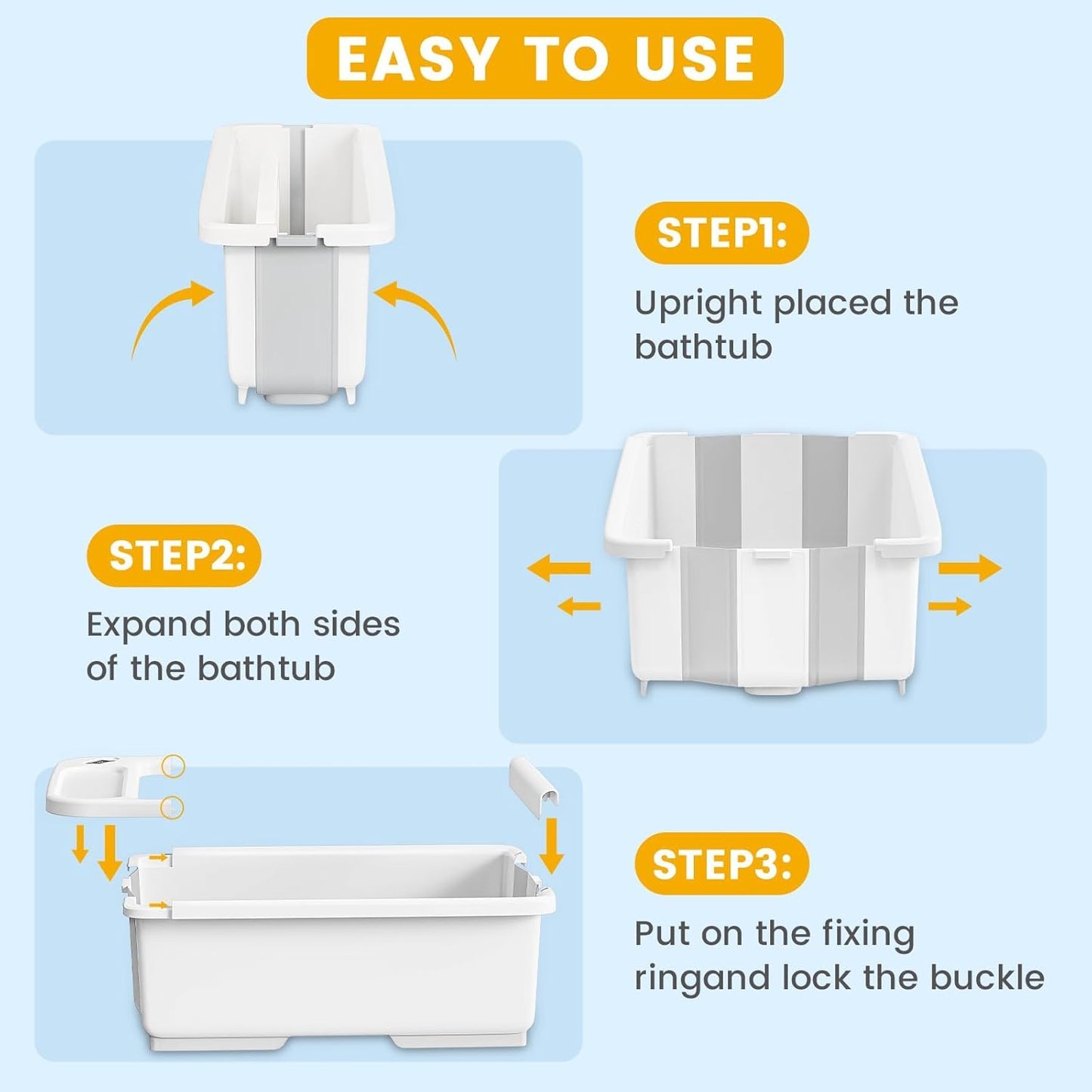 EASY TO USE

STEP1:

Upright placed the bathtub

STEP2:

Expand both sides of the bathtub

STEP3:

Put on the fixing ringand lock the buckle