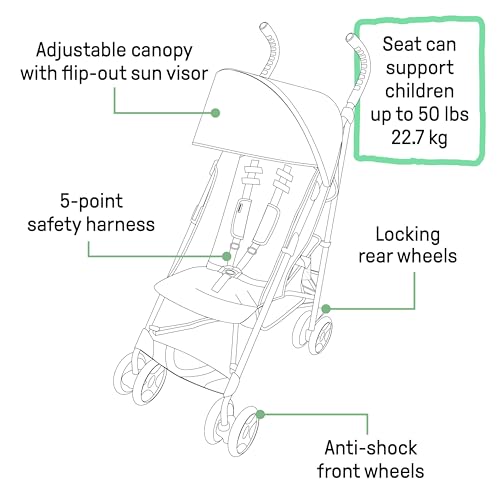 Adjustable canopy with flip-out sun visor

Seat can support children up to 50 lbs 22.7 kg

5-point safety harness

Locking rear wheels

Anti-shock front wheels