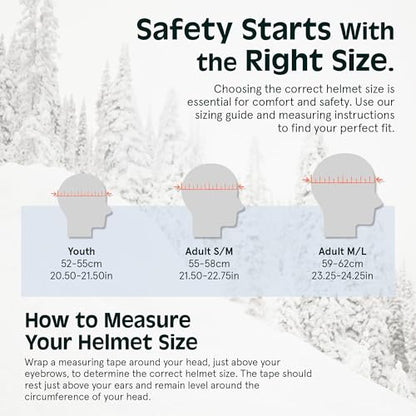 Safety Starts With the Right Size.

Choosing the correct helmet size is essential for comfort and safety. Use our sizing guide and measuring instructions to find your perfect fit.

Youth
52-55cm
20.50-21.50in

Adult S/M
55-58cm
21.50-22.75in

Adult M/L
59-62cm
23.25-24.25in

How to Measure Your Helmet Size

Wrap a measuring tape around your head, just above your eyebrows, to determine the correct helmet size. The tape should rest just above your ears and remain level around the circumference of your head.