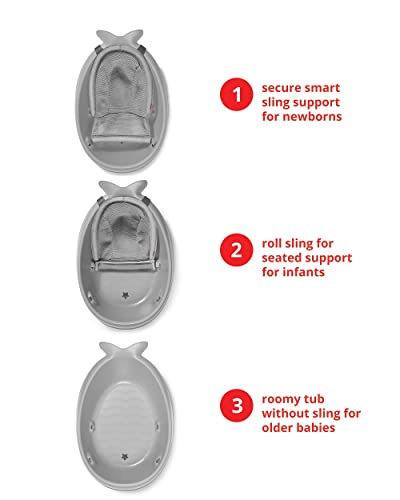 1 secure smart sling support for newborns

2 roll sling for seated support for infants

3 roomy tub without sling for older babies