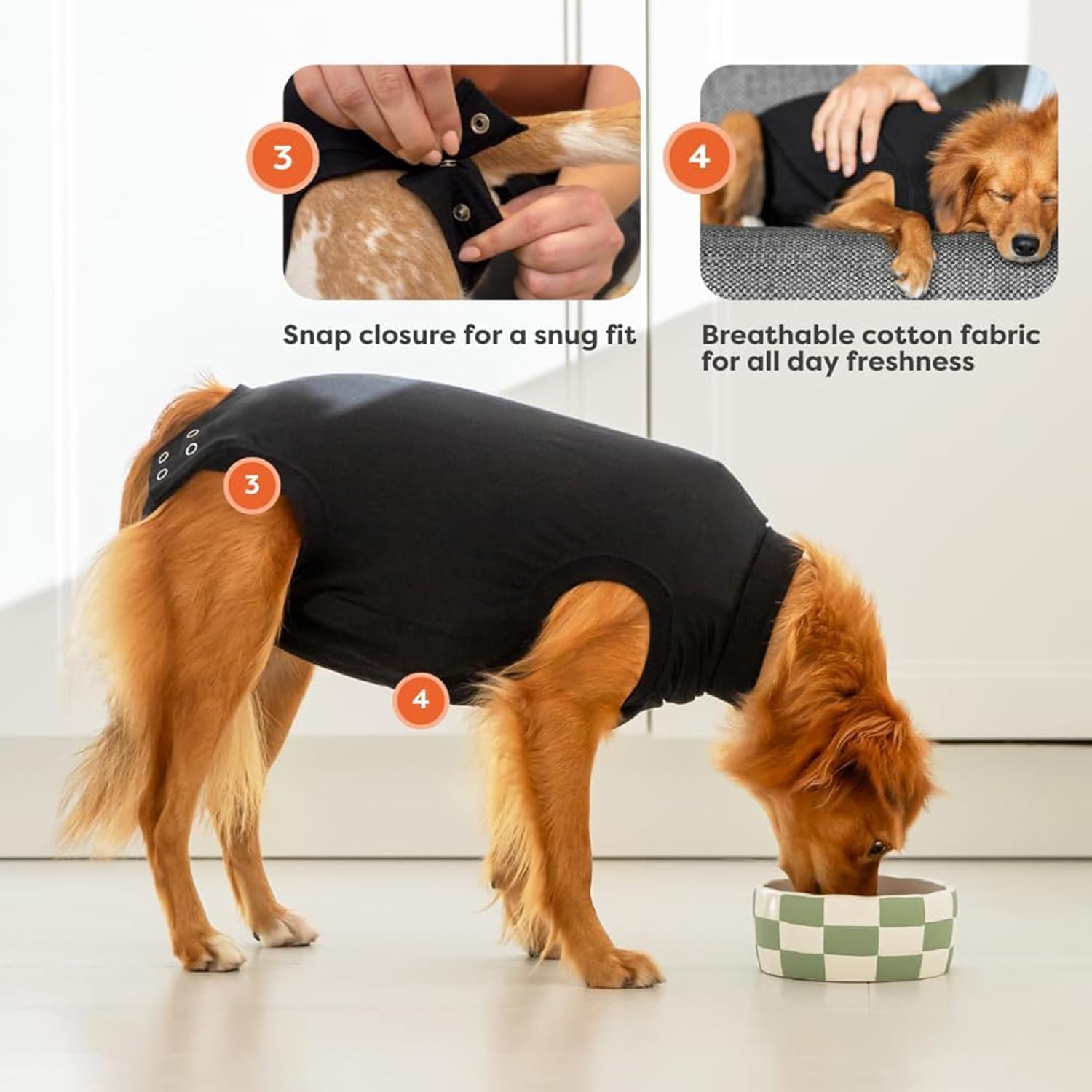 3

Snap closure for a snug fit

4

Breathable cotton fabric for all day freshness

3

4