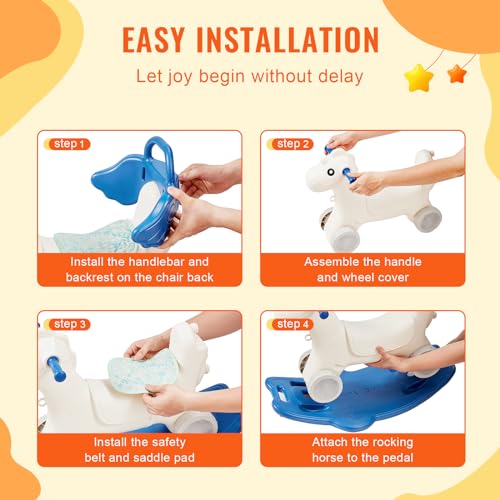 EASY INSTALLATION
Let joy begin without delay

step 1
Install the handlebar and backrest on the chair back

step 2
Assemble the handle and wheel cover

step 3
Install the safety belt and saddle pad

step 4
Attach the rocking horse to the pedal