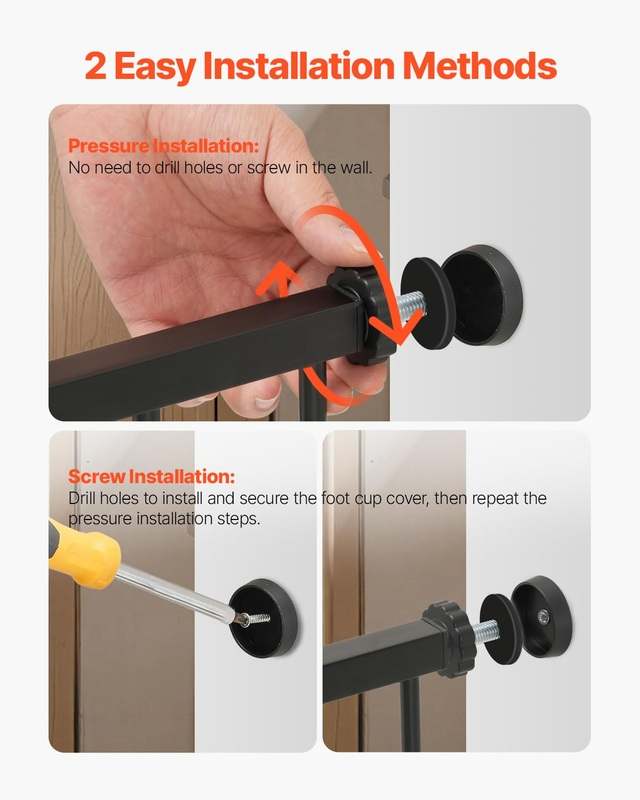 2 Easy Installation Methods

Pressure Installation:
No need to drill holes or screw in the wall.

Screw Installation:
Drill holes to install and secure the foot cup cover, then repeat the pressure installation steps.