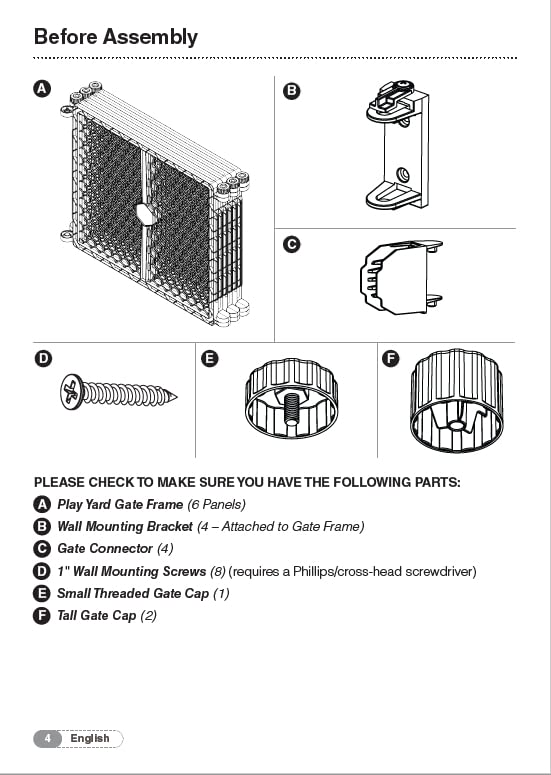 Before Assembly

A

B

C

D

E

F

PLEASE CHECK TO MAKE SURE YOU HAVE THE FOLLOWING PARTS:

A Play Yard Gate Frame (6 Panels)

B Wall Mounting Bracket (4 – Attached to Gate Frame)

C Gate Connector (4)

D 1" Wall Mounting Screws (8) (requires a Phillips/cross-head screwdriver)

E Small Threaded Gate Cap (1)

F Tall Gate Cap (2)

4 English